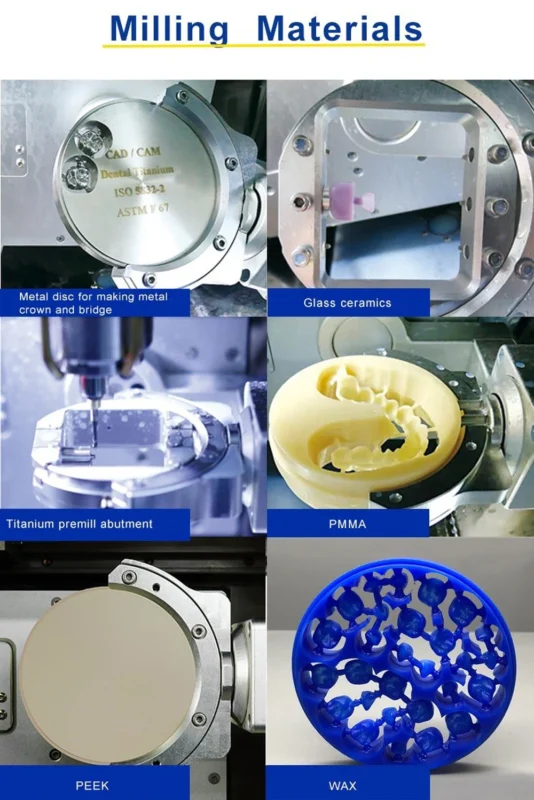 Milling Materials

CAD / CAM
Dental Titanium
ISO 5832-2
ASTM F 67

Metal disc for making metal crown and bridge

Glass ceramics

Titanium premill abutment

PMMA

PEEK

WAX